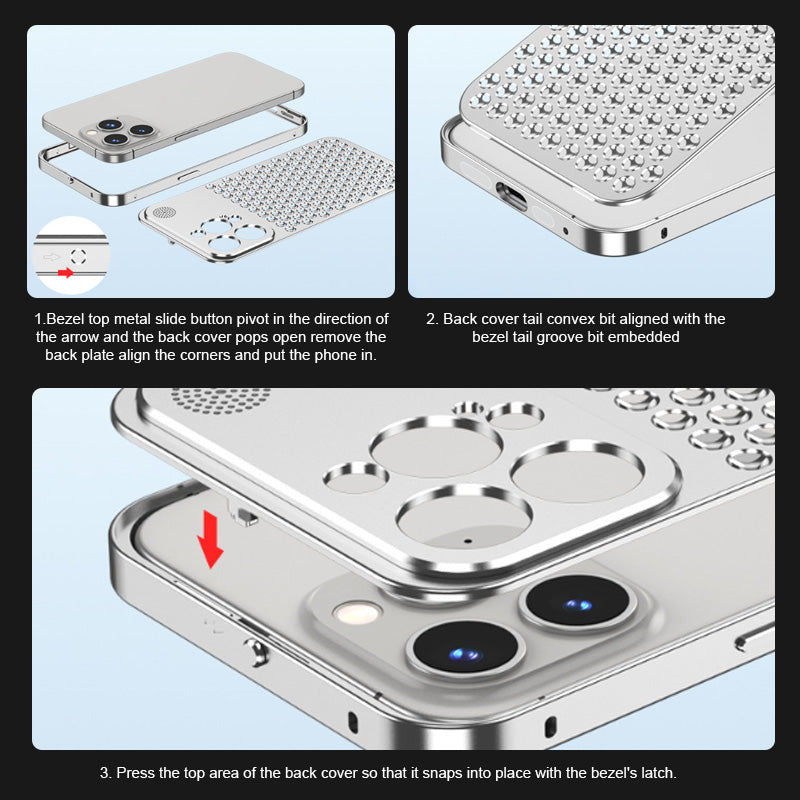 1.Bezel top metal slide button pivot in the direction of the arrow and the back cover pops open remove the back plate align the corners and put the phone in.

2. Back cover tail convex bit aligned with the bezel tail groove bit embedded

3. Press the top area of the back cover so that it snaps into place with the bezel's latch.